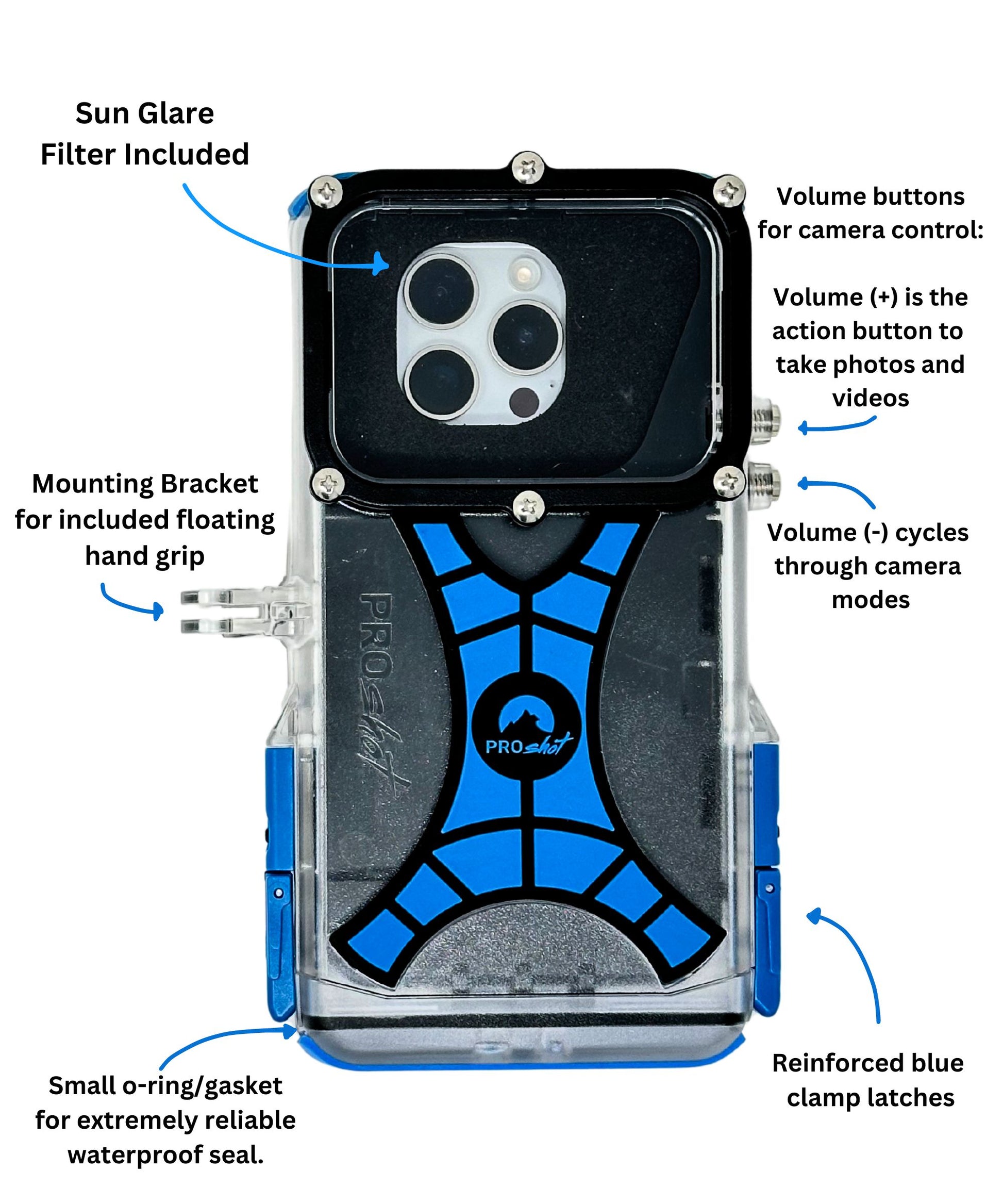 Sun Glare Filter Included

Volume buttons for camera control:

Volume (+) is the action button to take photos and videos

Mounting Bracket for included floating hand grip

Volume (-) cycles through camera modes

PROshot

PROshot

Small o-ring/gasket for extremely reliable waterproof seal.

Reinforced blue clamp latches